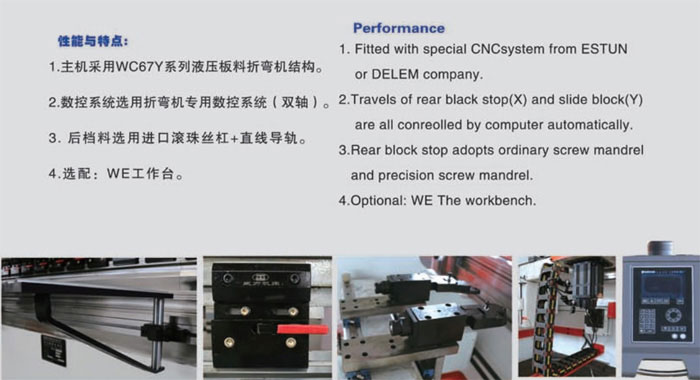 性能与特点:

1.主机采用WC67Y系列液压板料折弯机结构。

2.数控系统选用折弯机专用数控系统（双轴）。

3. 后档料选用进口滚珠丝杠+直线导轨。

4.选配：WE工作台。

Performance

1. Fitted with special CNCsystem from ESTUN or DELEM company.

2.Travels of rear black stop(X) and slide block(Y) are all conreolled by computer automatically.

3.Rear block stop adopts ordinary screw mandrel and precision screw mandrel.

4.Optional: WE The workbench.